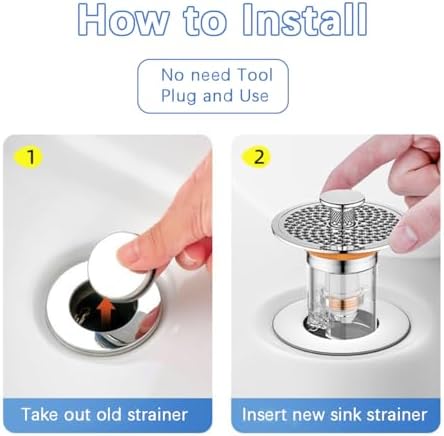 How to Install

No need Tool
Plug and Use

1

Take out old strainer

2

Insert new sink strainer