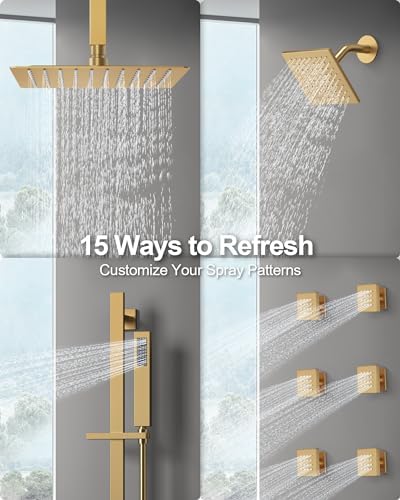 15 Ways to Refresh
Customize Your Spray Patterns