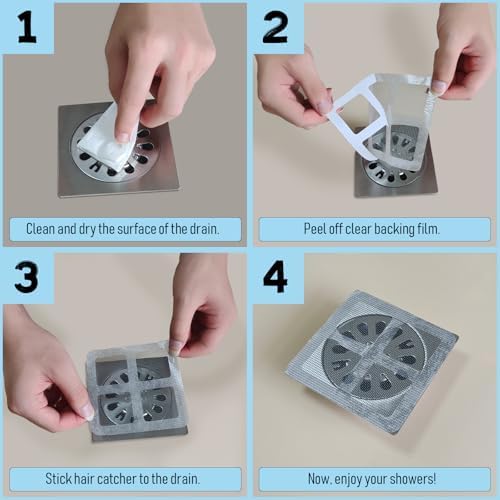 1

Clean and dry the surface of the drain.

2

Peel off clear backing film.

3

Stick hair catcher to the drain.

4

Now, enjoy your showers!