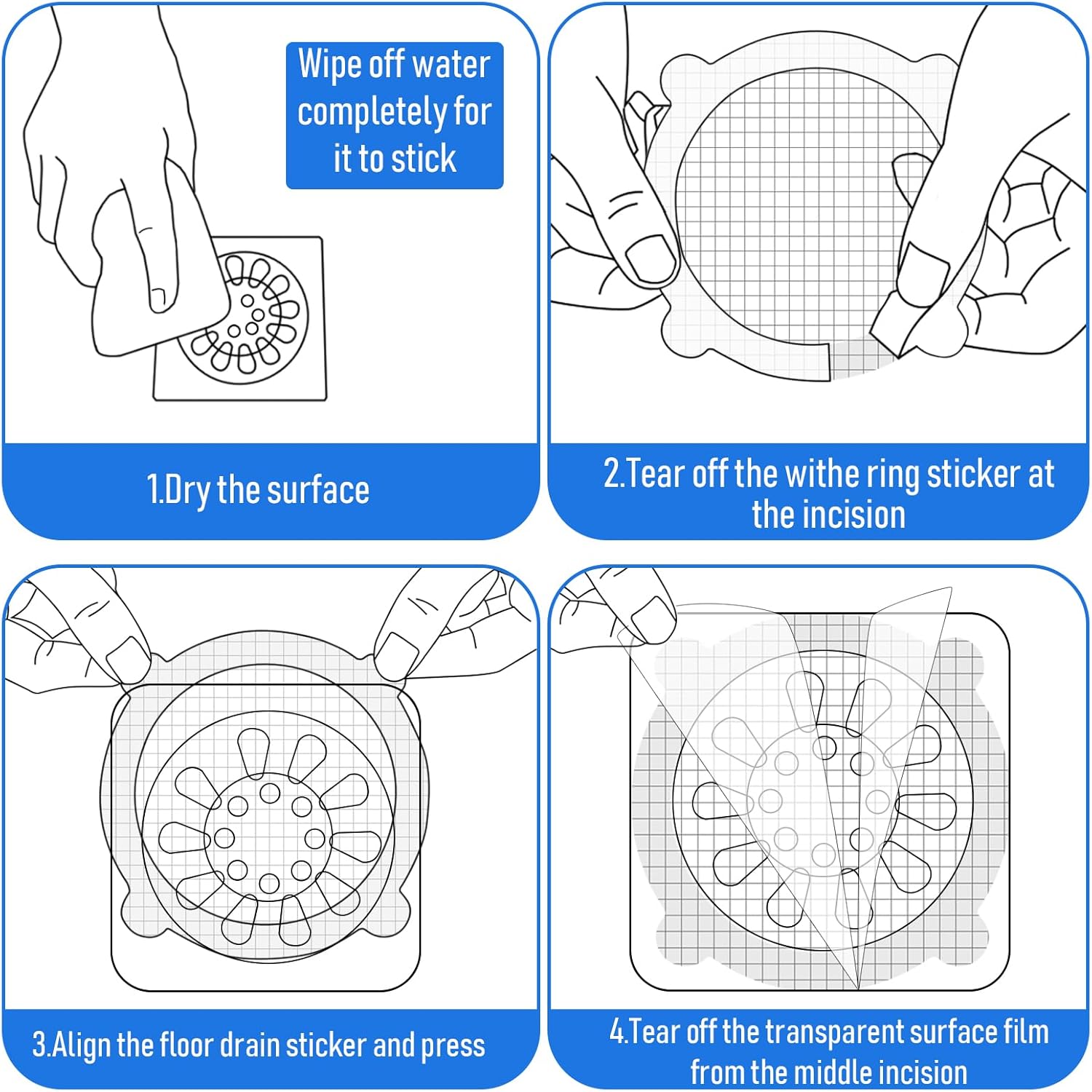 Wipe off water completely for it to stick

1.Dry the surface

2.Tear off the withe ring sticker at the incision

3.Align the floor drain sticker and press

4.Tear off the transparent surface film from the middle incision