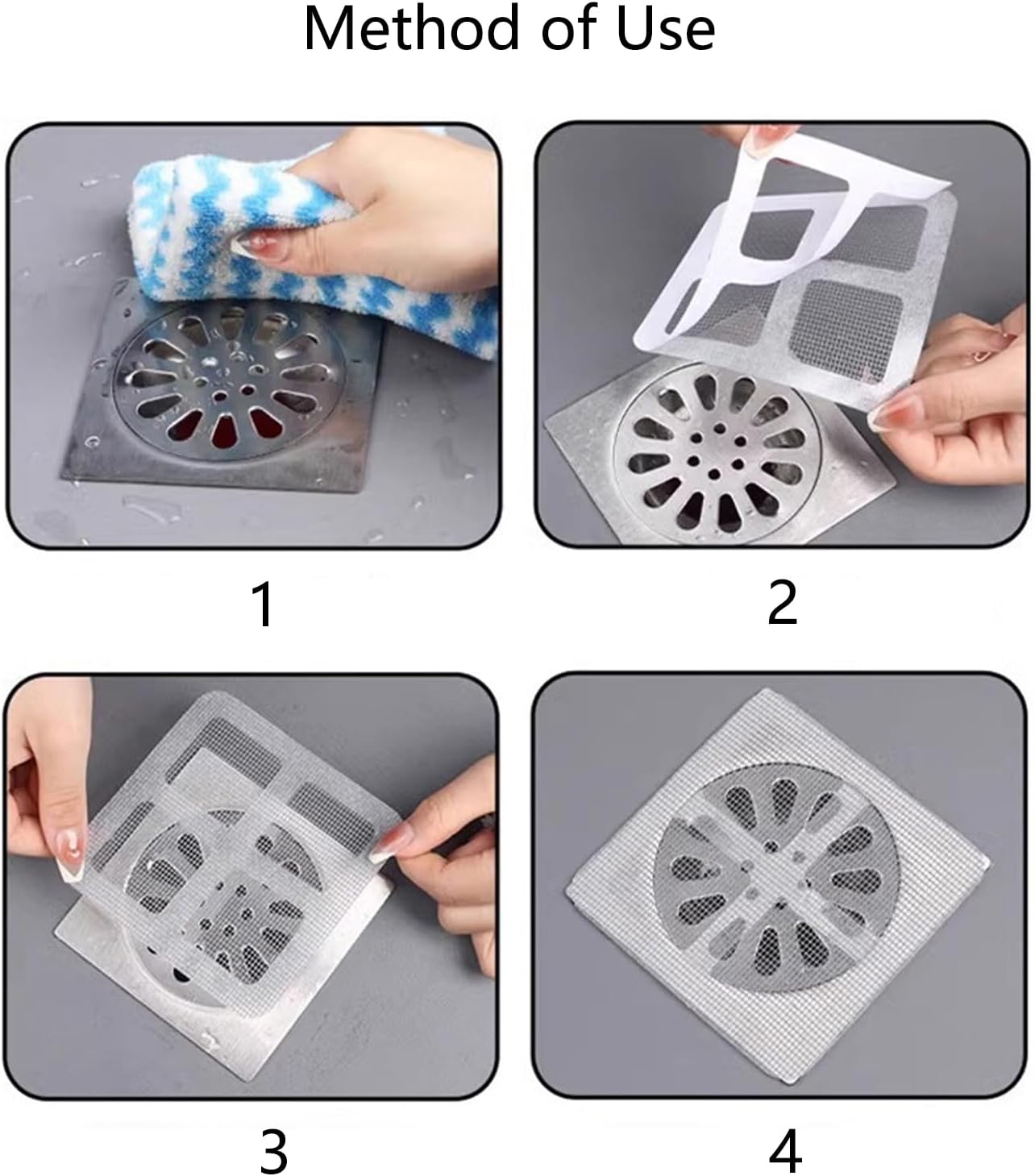 Method of Use

1

2

3

4