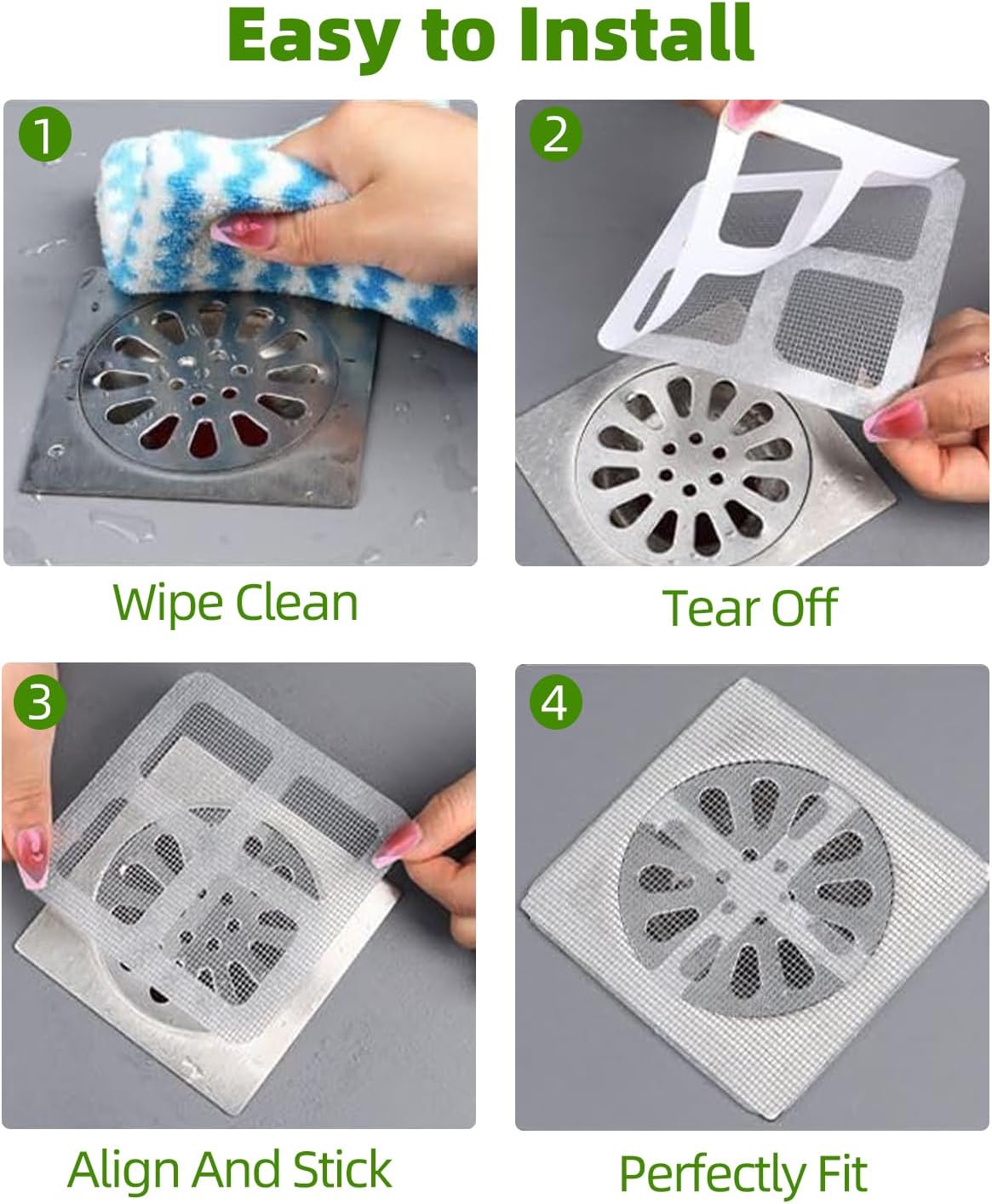 Easy to Install

1

Wipe Clean

2

Tear Off

3

Align And Stick

4

Perfectly Fit