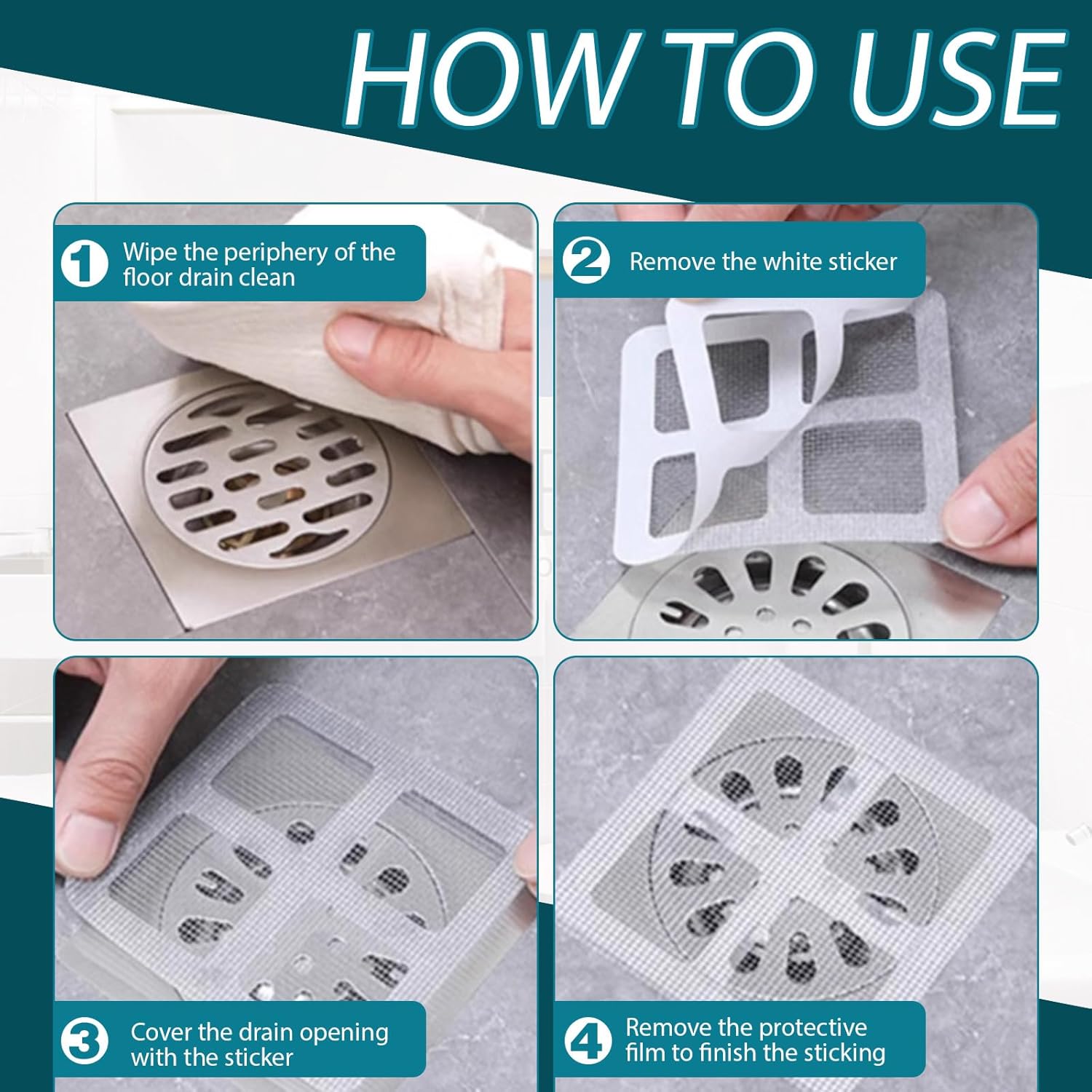 HOW TO USE

1 Wipe the periphery of the floor drain clean

2 Remove the white sticker

3 Cover the drain opening with the sticker

4 Remove the protective film to finish the sticking