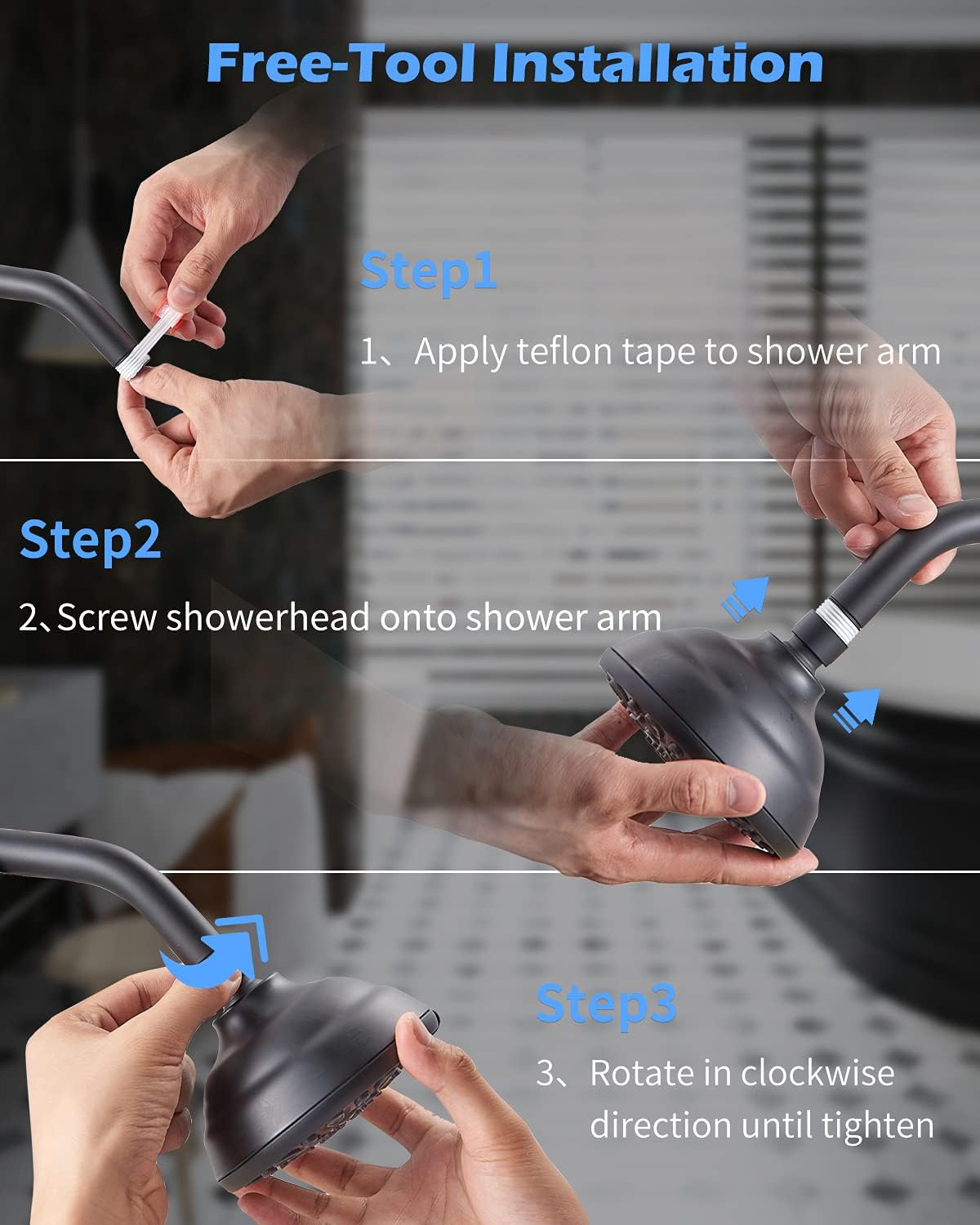 Free-Tool Installation

Step1

1、Apply teflon tape to shower arm

Step2

2、Screw showerhead onto shower arm

Step3

3、Rotate in clockwise direction until tighten